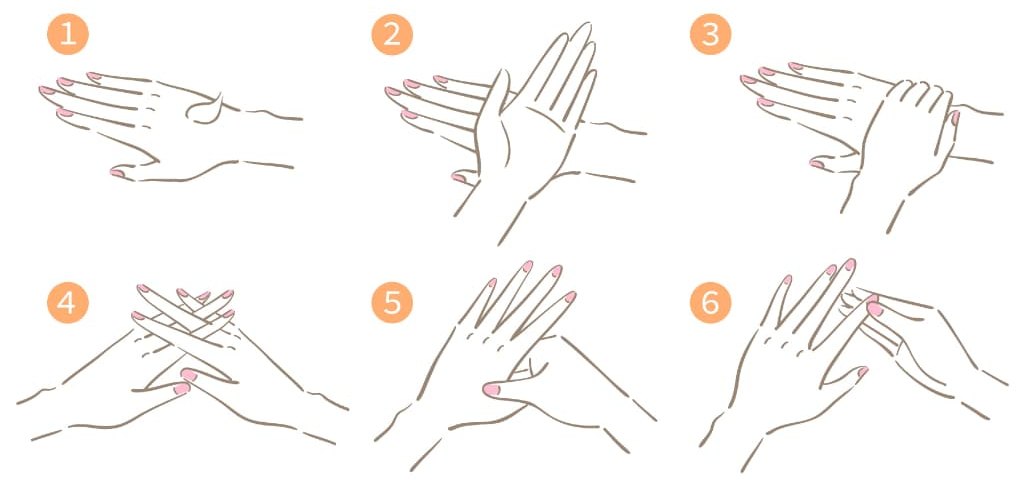 1

2

3

4

5

6